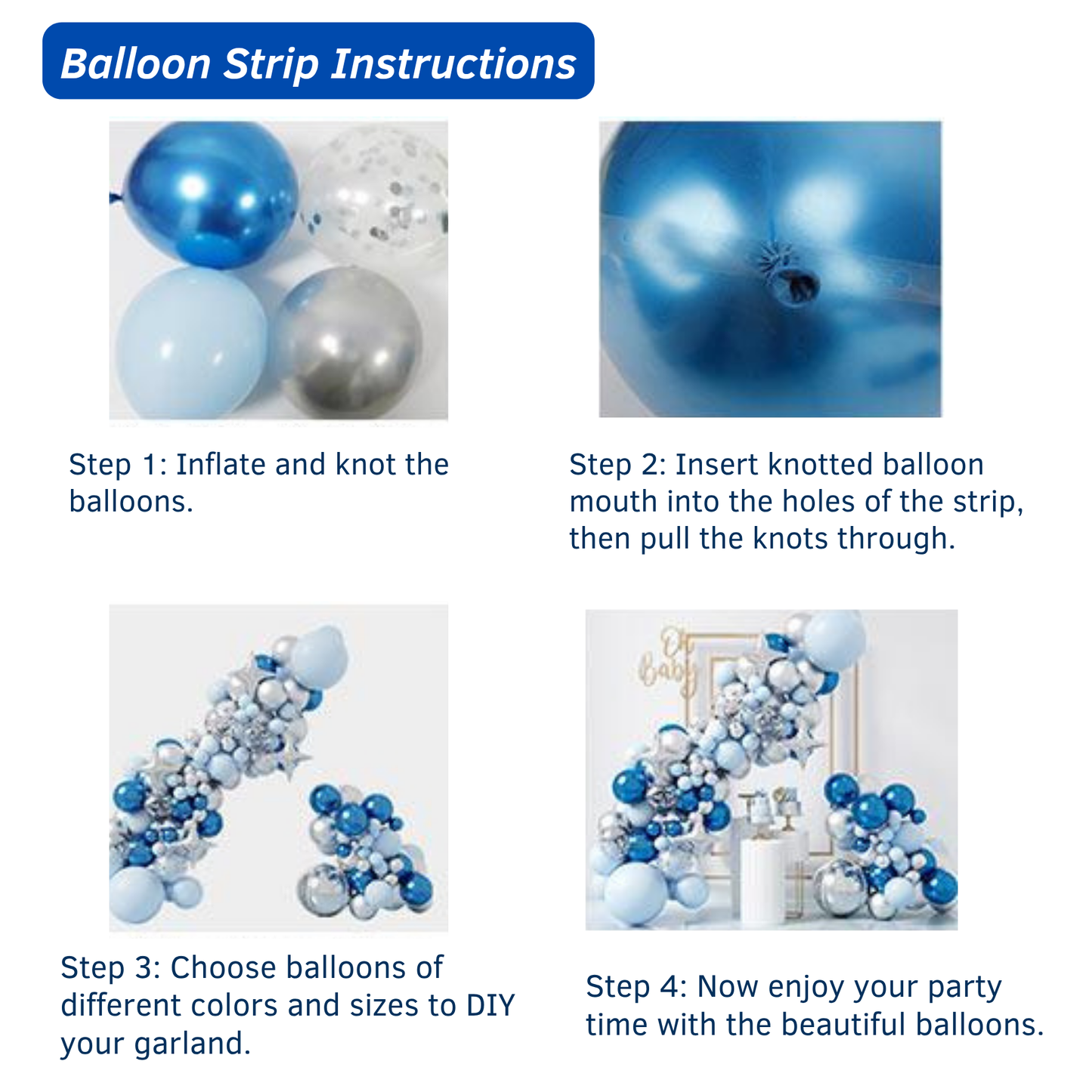 Balloon Strip Instructions

Step 1: Inflate and knot the balloons.

Step 2: Insert knotted balloon mouth into the holes of the strip, then pull the knots through.

Oh Baby

Step 3: Choose balloons of different colors and sizes to DIY your garland.

Step 4: Now enjoy your party time with the beautiful balloons.